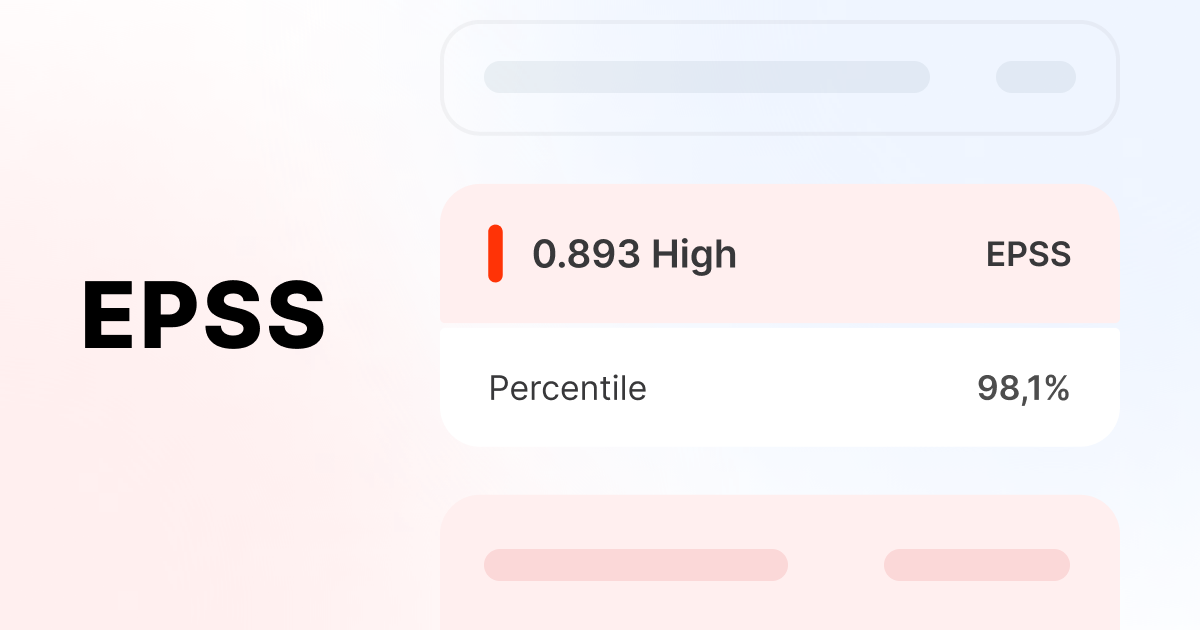 EPSS

0.893 High
EPSS

Percentile
98,1%